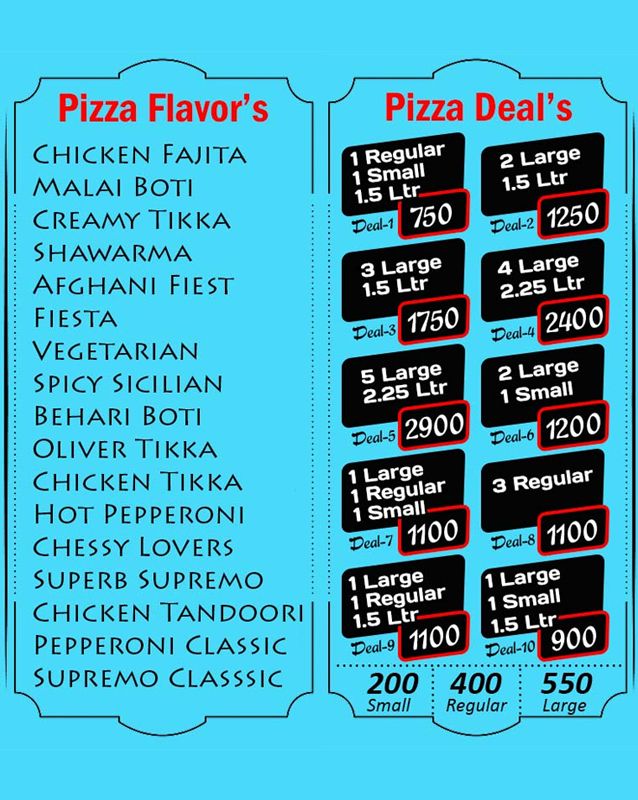 Pizza Flavor's

Chicken Fajita
Malai Boti
Creamy Tikka
Shawarma
Afghani Fiest
Fiesta
Vegetarian
Spicy Sicilian
Behari Boti
Oliver Tikka
Chicken Tikka
Hot Pepperoni
Chessy Lovers
Superb Supremo
Chicken Tandoori
Pepperoni Classic
Supremo Classsic

Pizza Deal's

1 Regular
1 Small
1.5 Ltr
Deal-1 750

2 Large
1.5 Ltr
Deal-2 1250

3 Large
1.5 Ltr
Deal-3 1750

4 Large
2.25 Ltr
Deal-4 2400

5 Large
2.25 Ltr
Deal-5 2900

2 Large
1 Small
Deal-6 1200

1 Large
1 Regular
1 Small
Deal-7 1100

3 Regular
Deal-8 1100

1 Large
1 Regular
1.5 Ltr
Deal-9 1100

1 Large
1 Small
1.5 Ltr
Deal-10 900

200
Small

400
Regular

550
Large